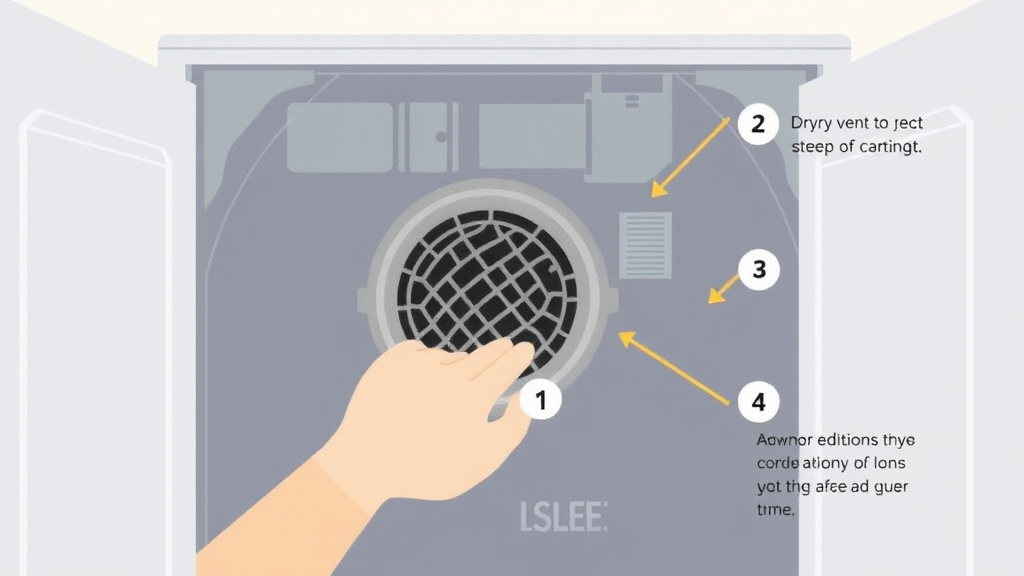 2

Dryry vent to ject steep of cartingt.

3

1

4

Aownor editions thye corde ationy of lons yot thg afee ad guer time.

LSLEE: